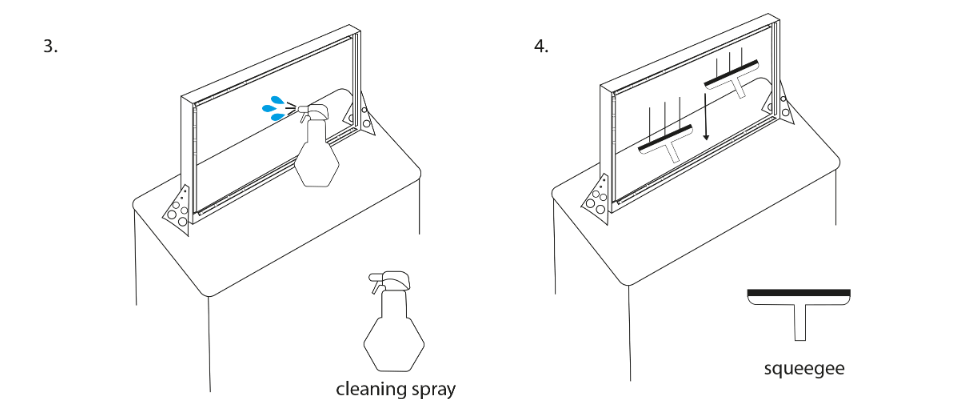 3.

cleaning spray

4.

squeegee