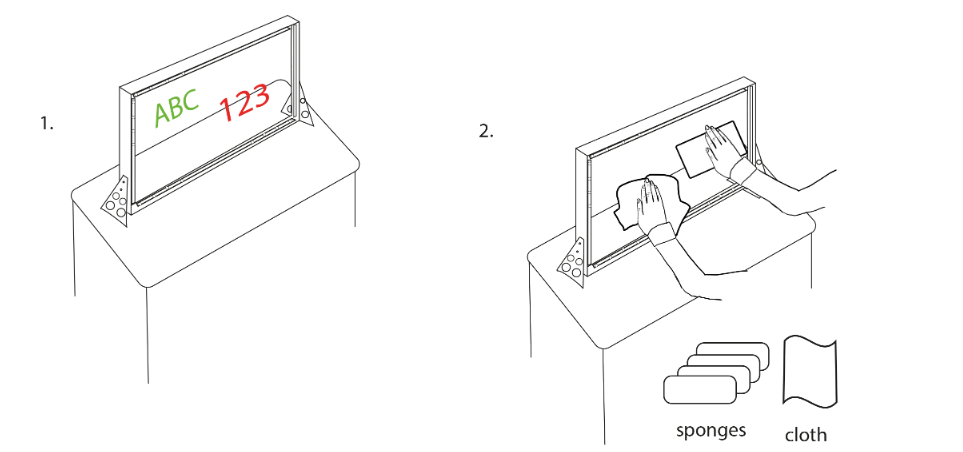 1.

ABC 123

2.

sponges

cloth